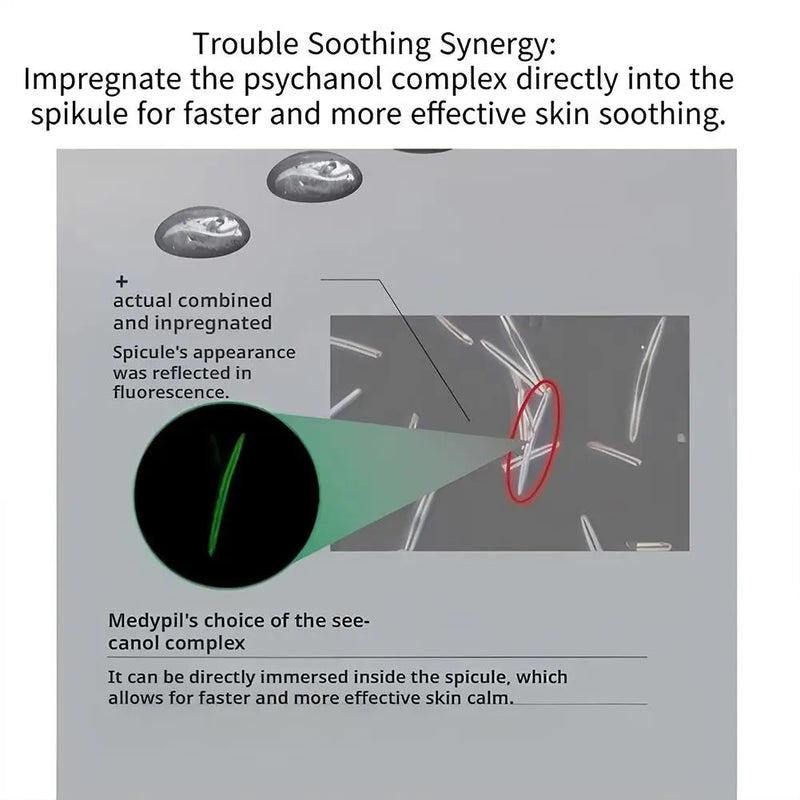 Trouble Soothing Synergy:
Impregnate the psychanol complex directly into the spikule for faster and more effective skin soothing.

+
actual combined and inpregnated
Spicule's appearance was reflected in fluorescence.

Medypil's choice of the see-canol complex

It can be directly immersed inside the spicule, which allows for faster and more effective skin calm.