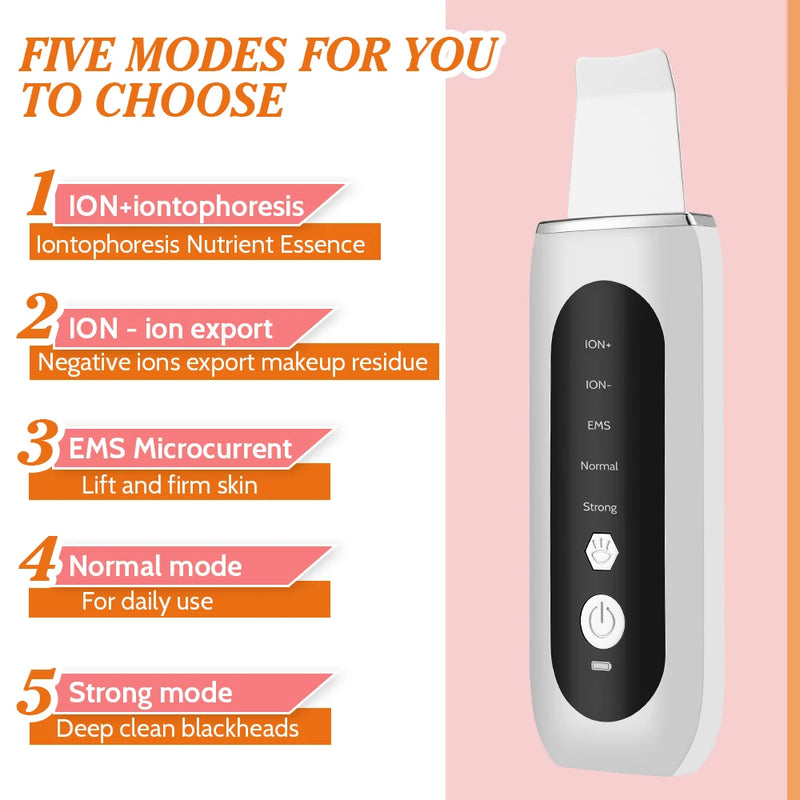 FIVE MODES FOR YOU TO CHOOSE

1 ION+iontophoresis
Iontophoresis Nutrient Essence

2 ION - ion export
Negative ions export makeup residue

3 EMS Microcurrent
Lift and firm skin

4 Normal mode
For daily use

5 Strong mode
Deep clean blackheads

ION+
ION-
EMS
Normal
Strong